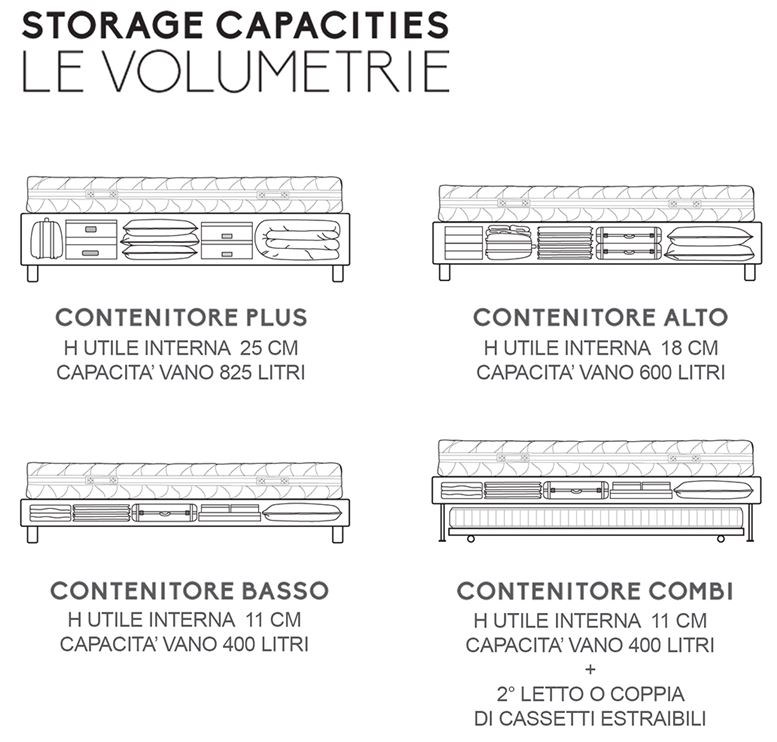 STORAGE CAPACITIES
LE VOLUMETRIE

CONTENITORE PLUS
H UTILE INTERNA 25 CM
CAPACITA' VANO 825 LITRI

CONTENITORE ALTO
H UTILE INTERNA 18 CM
CAPACITA' VANO 600 LITRI

CONTENITORE BASSO
H UTILE INTERNA 11 CM
CAPACITA' VANO 400 LITRI

CONTENITORE COMBI
H UTILE INTERNA 11 CM
CAPACITA' VANO 400 LITRI
+
2° LETTO O COPPIA
DI CASSETTI ESTRAIBILI